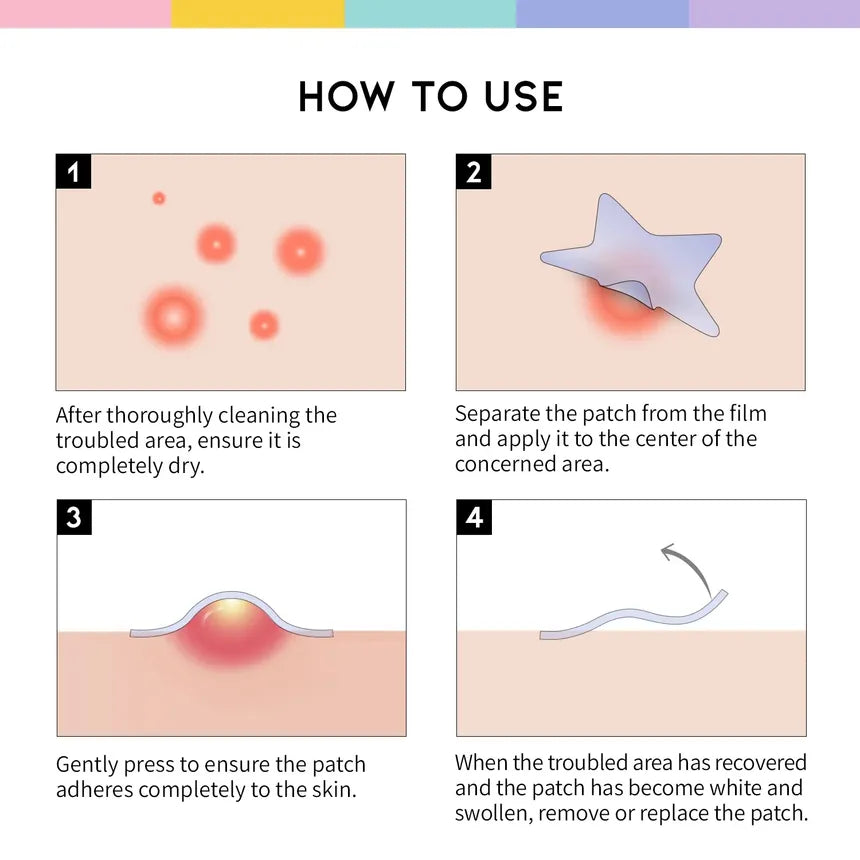 HOW TO USE

1

After thoroughly cleaning the troubled area, ensure it is completely dry.

2

Separate the patch from the film and apply it to the center of the concerned area.

3

Gently press to ensure the patch adheres completely to the skin.

4

When the troubled area has recovered and the patch has become white and swollen, remove or replace the patch.